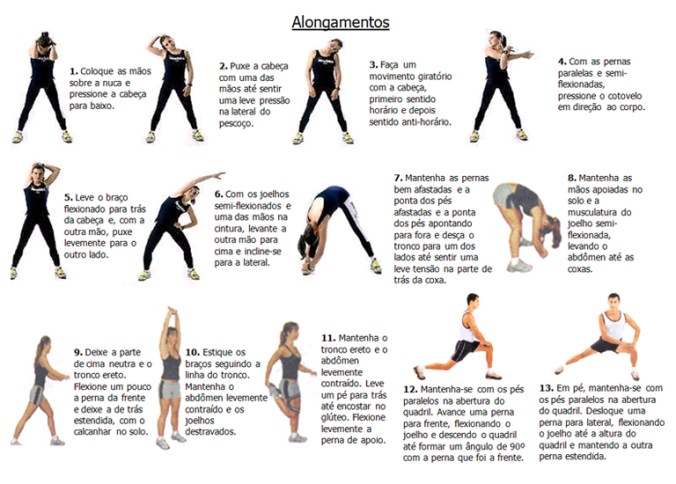 Alongamentos

1. Coloque as mãos sobre a nuca e pressione a cabeça para baixo.

2. Puxe a cabeça com uma das mãos até sentir uma leve pressão na lateral do pescoço.

3. Faça um movimento giratório com a cabeça, primeiro sentido horário e depois sentido anti-horário.

4. Com as pernas paralelas e semi-flexionadas, pressione o cotovelo em direção ao corpo.

5. Leve o braço flexionado para trás da cabeça e, com a outra mão, puxe levemente para o outro lado.

6. Com os joelhos semi-flexionados e uma das mãos na cintura, levante a outra mão para cima e incline-se para a lateral.

7. Mantenha as pernas bem afastadas e a ponta dos pés afastadas e a ponta dos pés apontando para fora e desça o tronco para um dos lados até sentir uma leve tensão na parte de trás da coxa.

8. Mantenha as mãos apoiadas no solo e a musculatura do joelho semi-flexionada, levando o abdômen até as coxas.

9. Deixe a parte de cima neutra e o tronco ereto. Flexione um pouco a perna da frente e deixe a de trás estendida, com o calcanhar no solo.

10. Estique os braços seguindo a linha do tronco. Mantenha o abdômen levemente contraído e os joelhos destravados.

11. Mantenha o tronco ereto e o abdômen levemente contraído. Leve um pé para trás até encostar no glúteo. Flexione levemente a perna de apoio.

12. Mantenha-se com os pés paralelos na abertura do quadril. Avance uma perna para frente, flexionando o joelho e descendo o quadril até formar um ângulo de 90º com a perna que foi a frente.

13. Em pé, mantenha-se com os pés paralelos na abertura do quadril. Desloque uma perna para lateral, flexionando o joelho até a altura do quadril e mantendo a outra perna estendida.